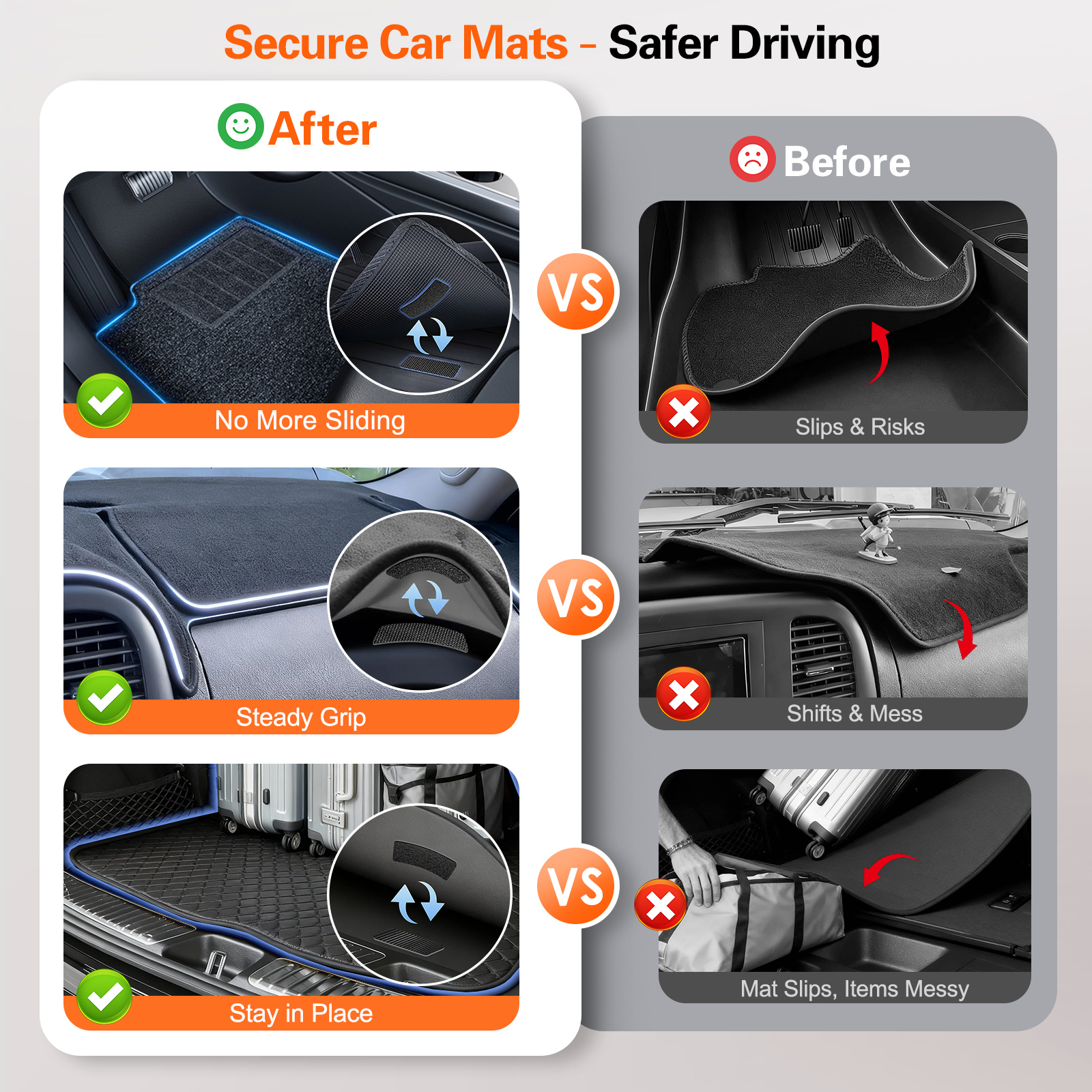 Secure Car Mats – Safer Driving

After

No More Sliding

Steady Grip

Stay in Place

VS

VS

VS

Before

Slips & Risks

Shifts & Mess

Mat Slips, Items Messy